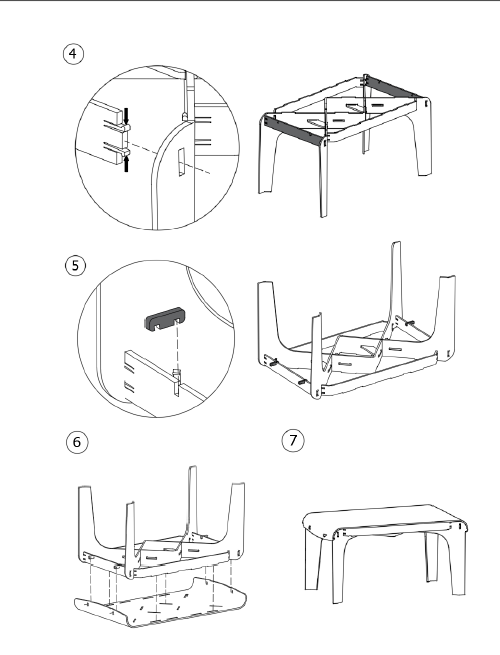 4

5

6

7