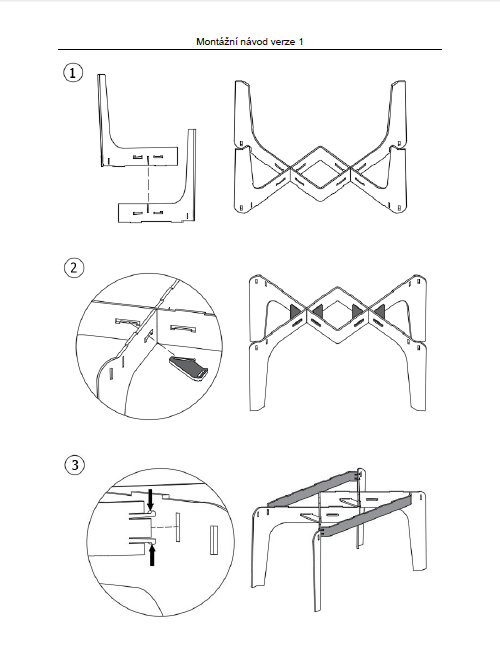 Montážní návod verze 1

1

2

3