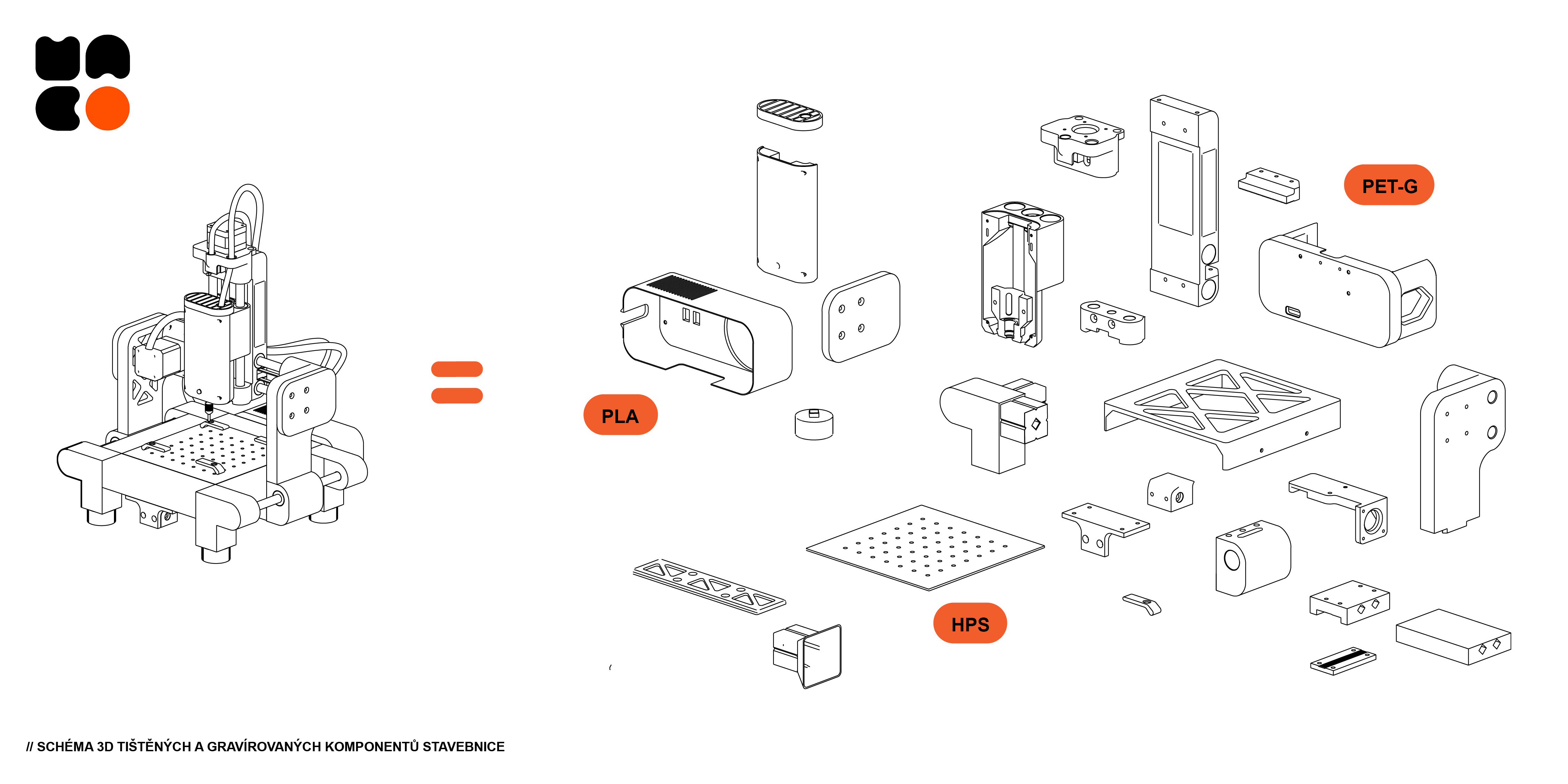 PET-G

PLA

HPS

// SCHÉMA 3D TIŠTĚNÝCH A GRAVÍROVANÝCH KOMPONENTŮ STAVEBNICE